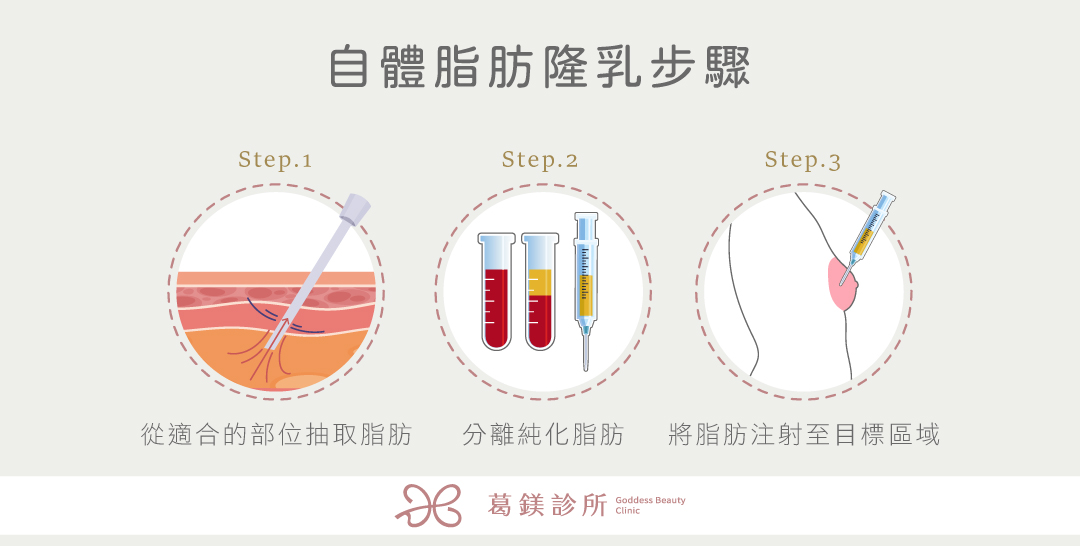 自體脂肪隆乳步驟

Step.1

從適合的部位抽取脂肪

Step.2

分離純化脂肪

Step.3

將脂肪注射至目標區域

葛鎂診所 Goddess Beauty Clinic